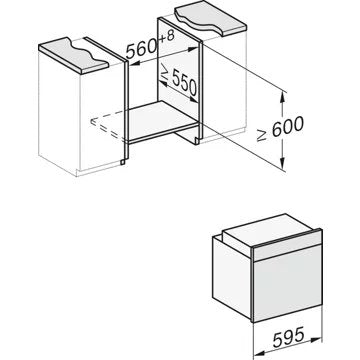 $560^{+8}$

$\geq 550$

$\geq 600$

595